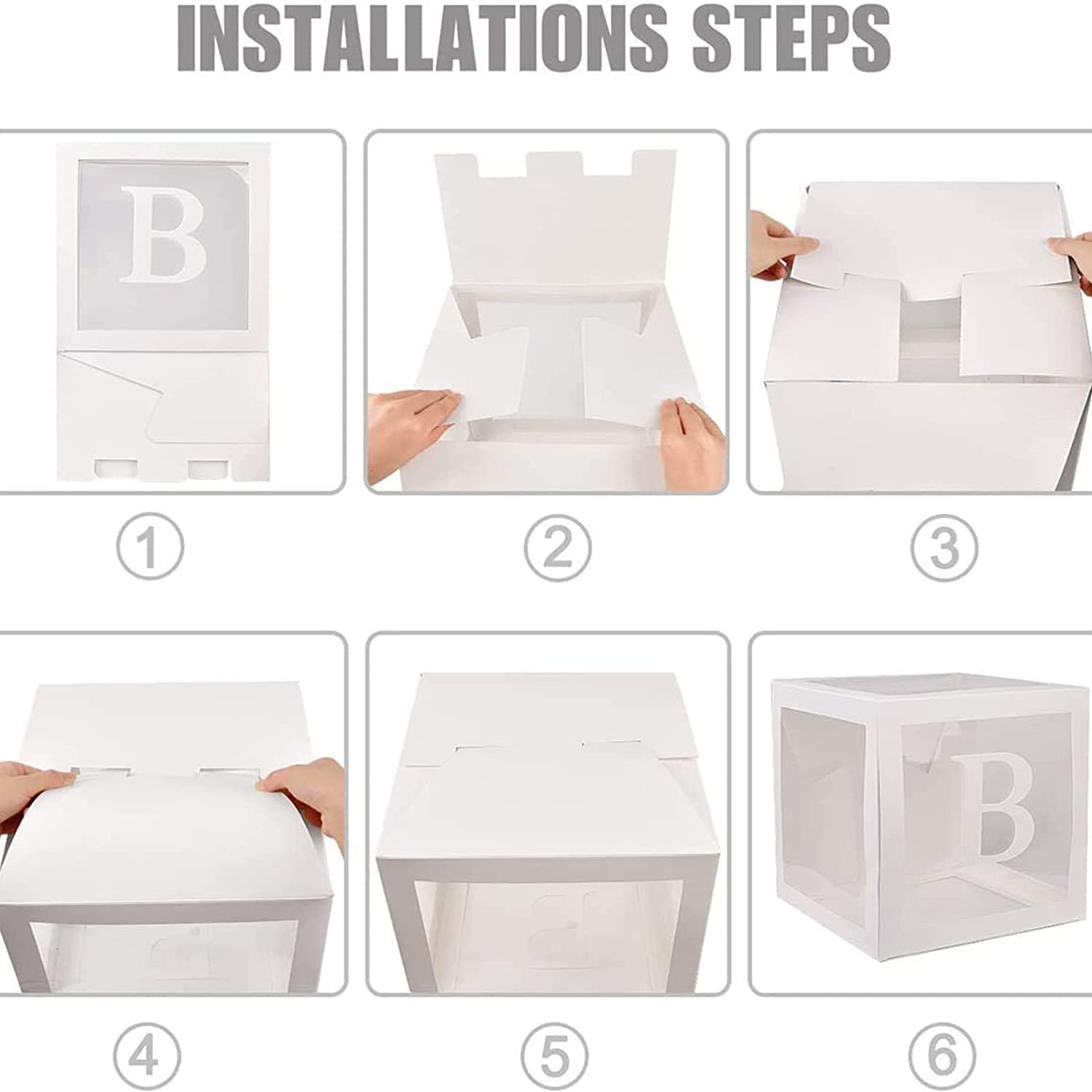 INSTALLATIONS STEPS

B

①

②

③

④

⑤

B

⑥